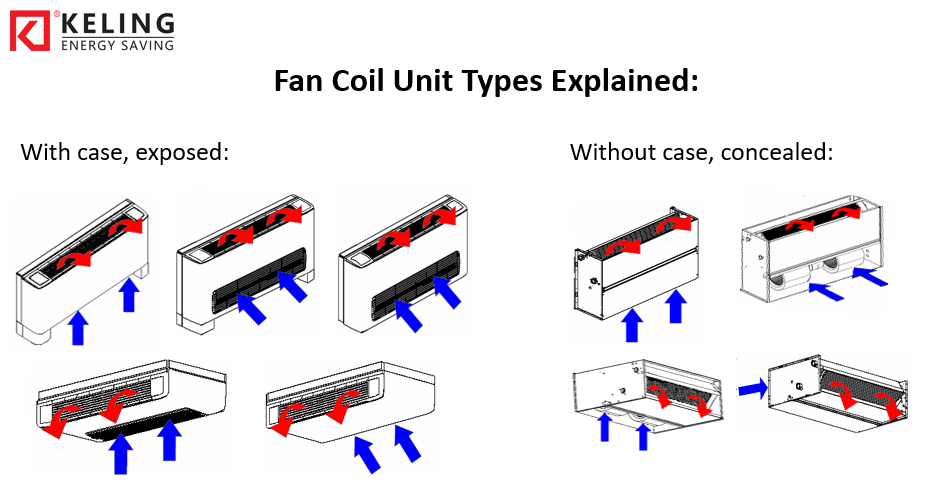 KELING
ENERGY SAVING

Fan Coil Unit Types Explained:

With case, exposed:

Without case, concealed: